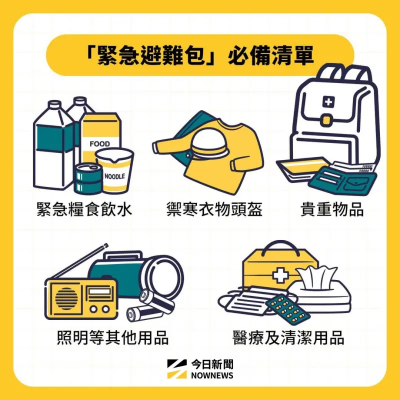 「緊急避難包」必備清單

FOOD
NOODLE
緊急糧食飲水

禦寒衣物頭盔

貴重物品

照明等其他用品

醫療及清潔用品

今日新聞
NOWNEWS